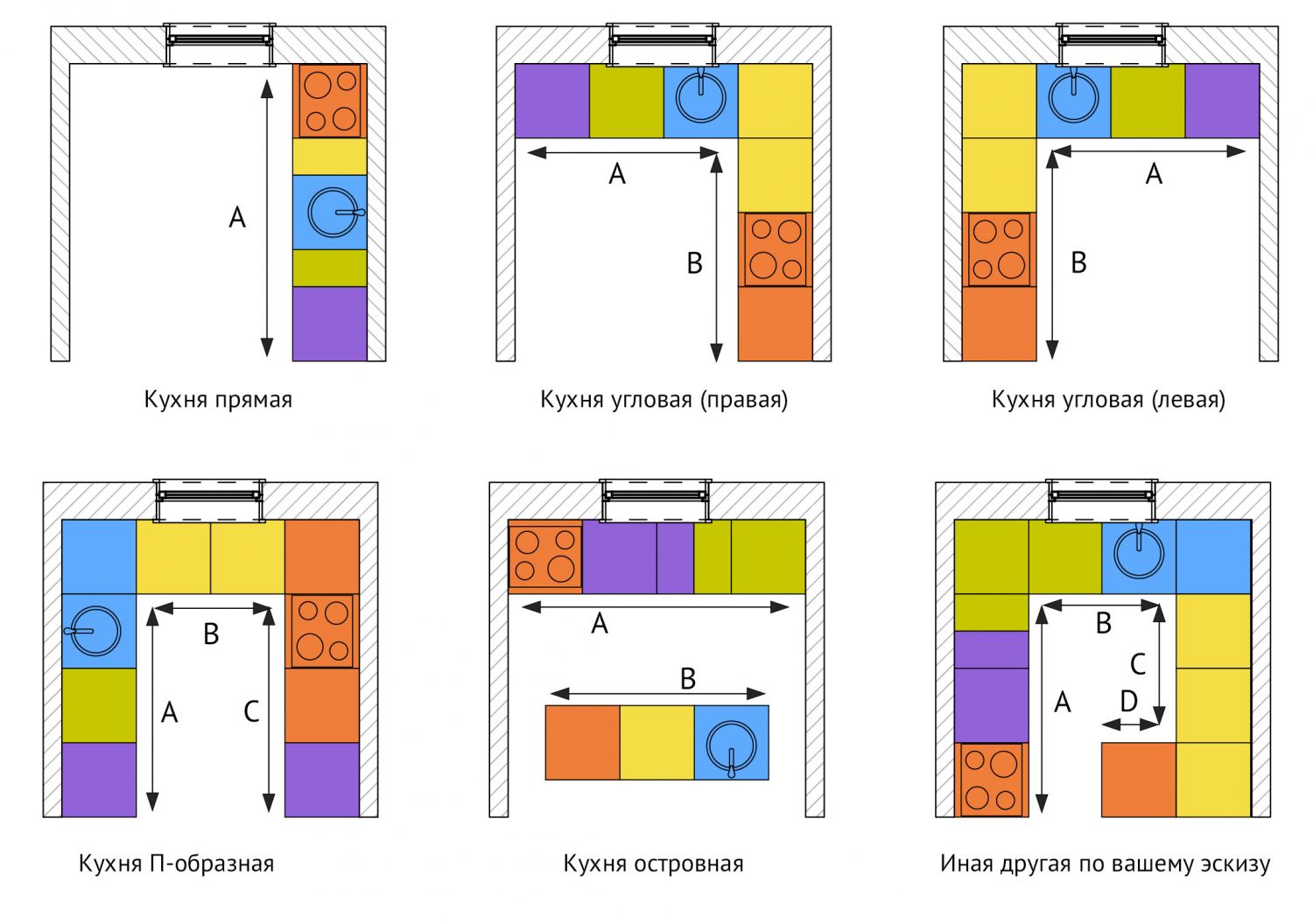 A

Кухня прямая

A

B

Кухня угловая (правая)

A

B

Кухня угловая (левая)

B

A

C

Кухня П-образная

A

B

Кухня островная

B

C

A

D

Иная другая по вашему эскизу